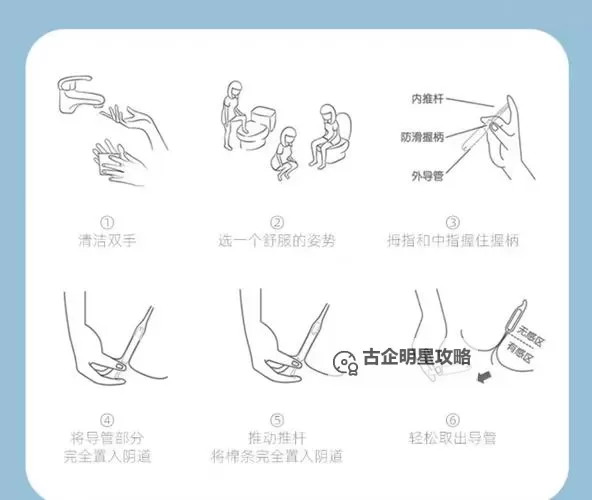 内推杆
防滑握柄
外导管

①
清洁双手

②
选一个舒服的姿势

③
拇指和中指握住握柄

无感区
有感区

古企明星攻略

④
将导管部分
完全置入阴道

⑤
推动推杆
将棉条完全置入阴道

⑥
轻松取出导管