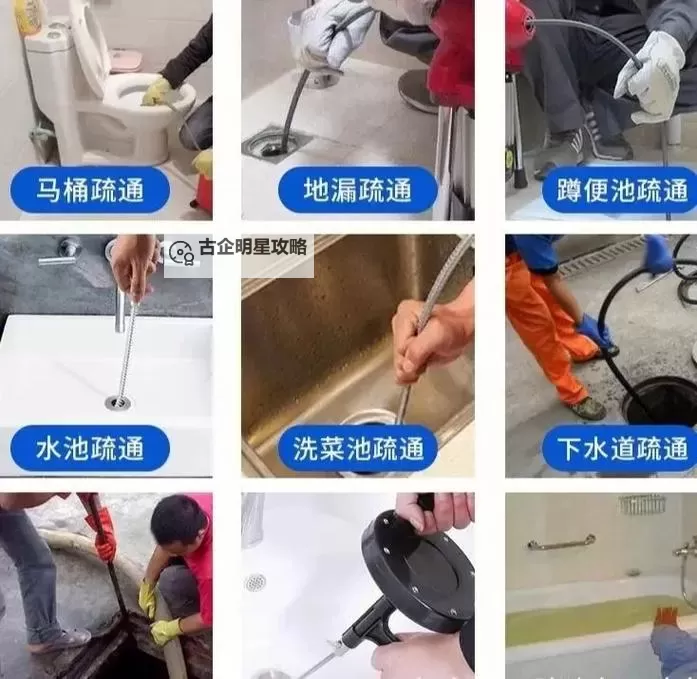 马桶疏通

地漏疏通

蹲便池疏通

古企明星攻略

水池疏通

洗菜池疏通

下水道疏通